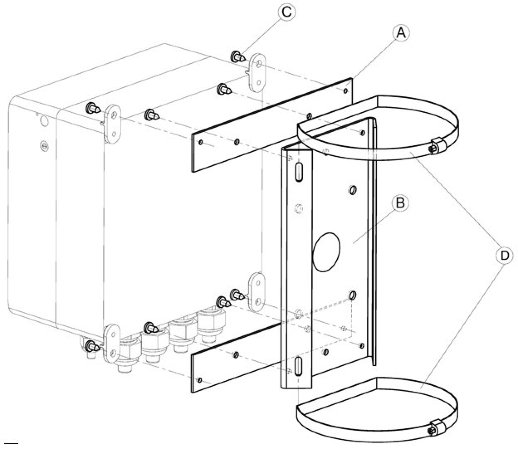 C
A
B
D